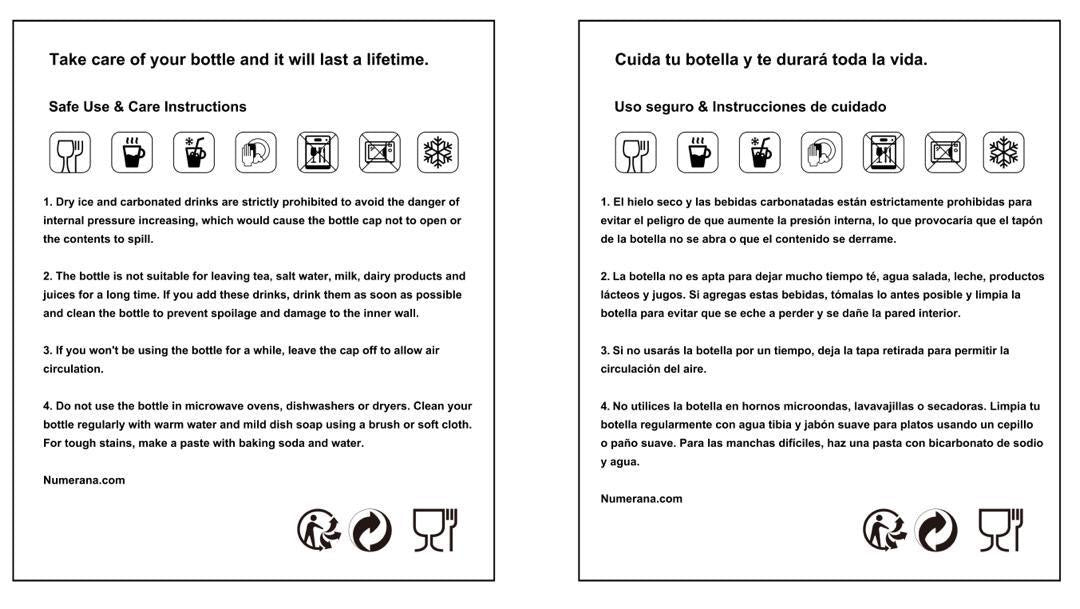 Take care of your bottle and it will last a lifetime.

Safe Use & Care Instructions

1. Dry ice and carbonated drinks are strictly prohibited to avoid the danger of internal pressure increasing, which would cause the bottle cap not to open or the contents to spill.

2. The bottle is not suitable for leaving tea, salt water, milk, dairy products and juices for a long time. If you add these drinks, drink them as soon as possible and clean the bottle to prevent spoilage and damage to the inner wall.

3. If you won't be using the bottle for a while, leave the cap off to allow air circulation.

4. Do not use the bottle in microwave ovens, dishwashers or dryers. Clean your bottle regularly with warm water and mild dish soap using a brush or soft cloth. For tough stains, make a paste with baking soda and water.

Numerana.com

Cuida tu botella y te durará toda la vida.

Uso seguro & Instrucciones de cuidado

1. El hielo seco y las bebidas carbonatadas están estrictamente prohibidas para evitar el peligro de que aumente la presión interna, lo que provocaría que el tapón de la botella no se abra o que el contenido se derrame.

2. La botella no es apta para dejar mucho tiempo té, agua salada, leche, productos lácteos y jugos. Si agregas estas bebidas, tómalas lo antes posible y limpia la botella para evitar que se eche a perder y se dañe la pared interior.

3. Si no usarás la botella por un tiempo, deja la tapa retirada para permitir la circulación del aire.

4. No utilices la botella en hornos microondas, lavavajillas o secadoras. Limpia tu botella regularmente con agua tibia y jabón suave para platos usando un cepillo o paño suave. Para las manchas difíciles, haz una pasta con bicarbonato de sodio y agua.

Numerana.com